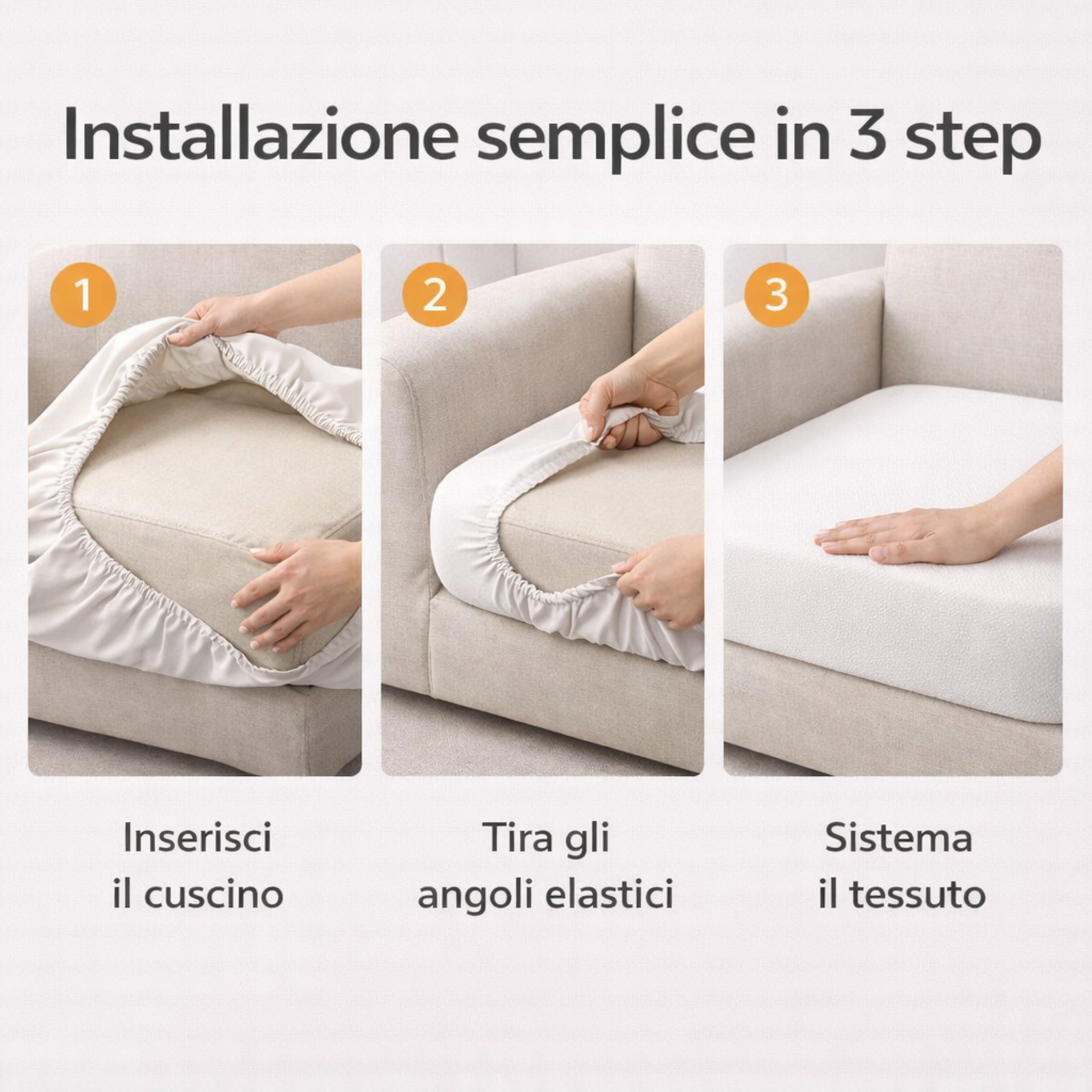 Installazione semplice in 3 step

1

2

3

Inserisci il cuscino

Tira gli angoli elastici

Sistema il tessuto